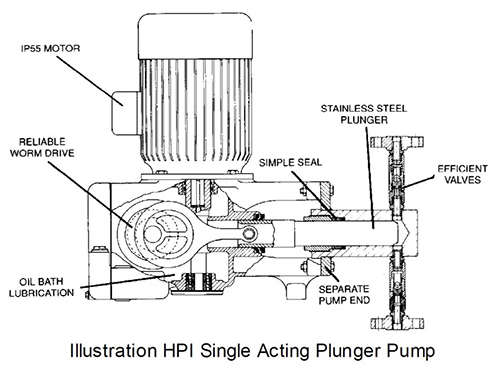 IP55 MOTOR

RELIABLE WORM DRIVE

STAINLESS STEEL PLUNGER

SIMPLE SEAL

EFFICIENT VALVES

OIL BATH LUBRICATION

SEPARATE PUMP END

Illustration HPI Single Acting Plunger Pump